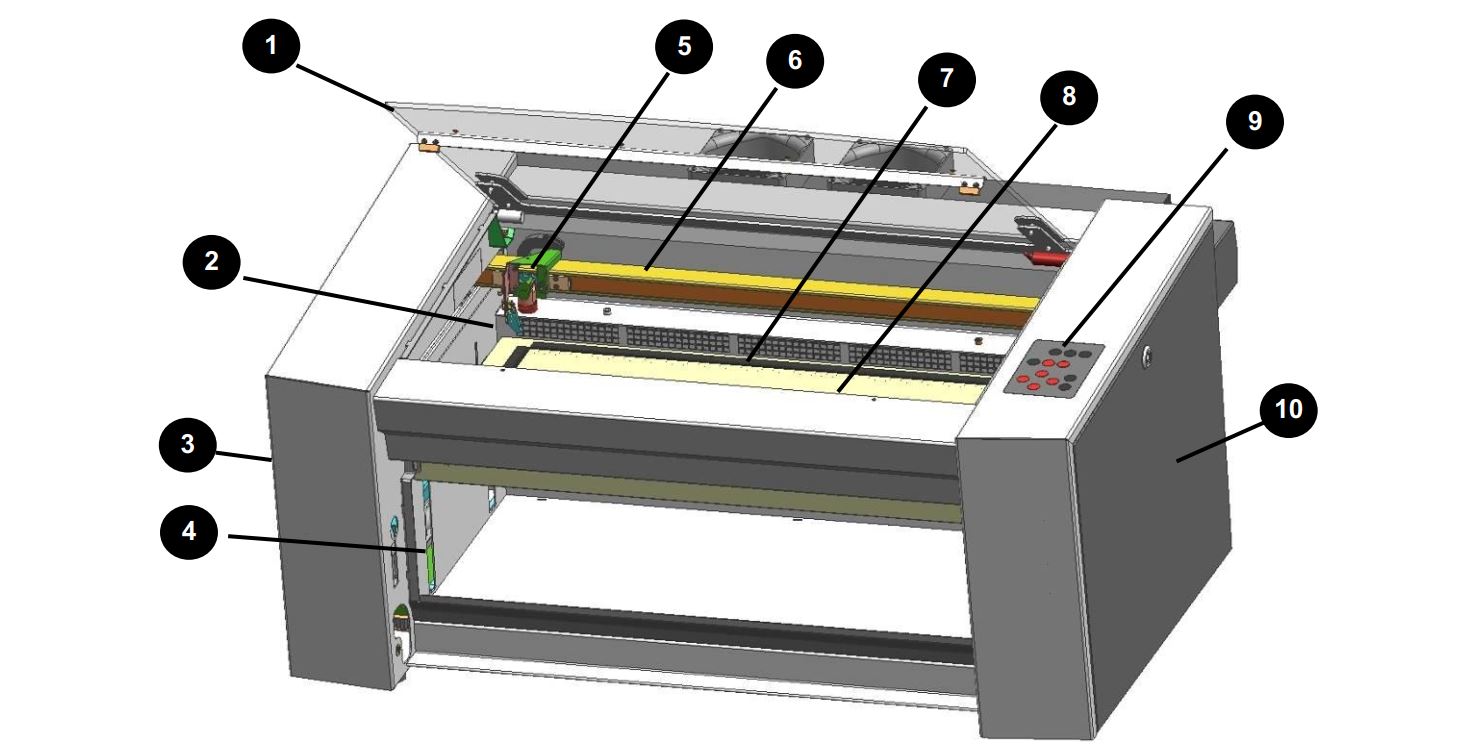 1
5
6
7
8
9
2
3
10
4